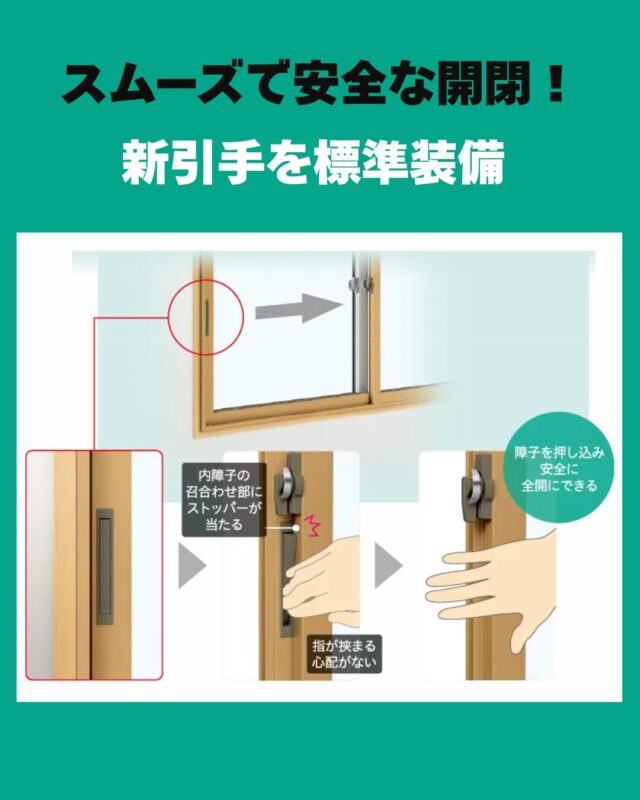 スムーズで安全な開閉！

新引手を標準装備

内障子の召合わせ部にストッパーが当たる

指が挟まる心配がない

障子を押し込み安全に全開にできる