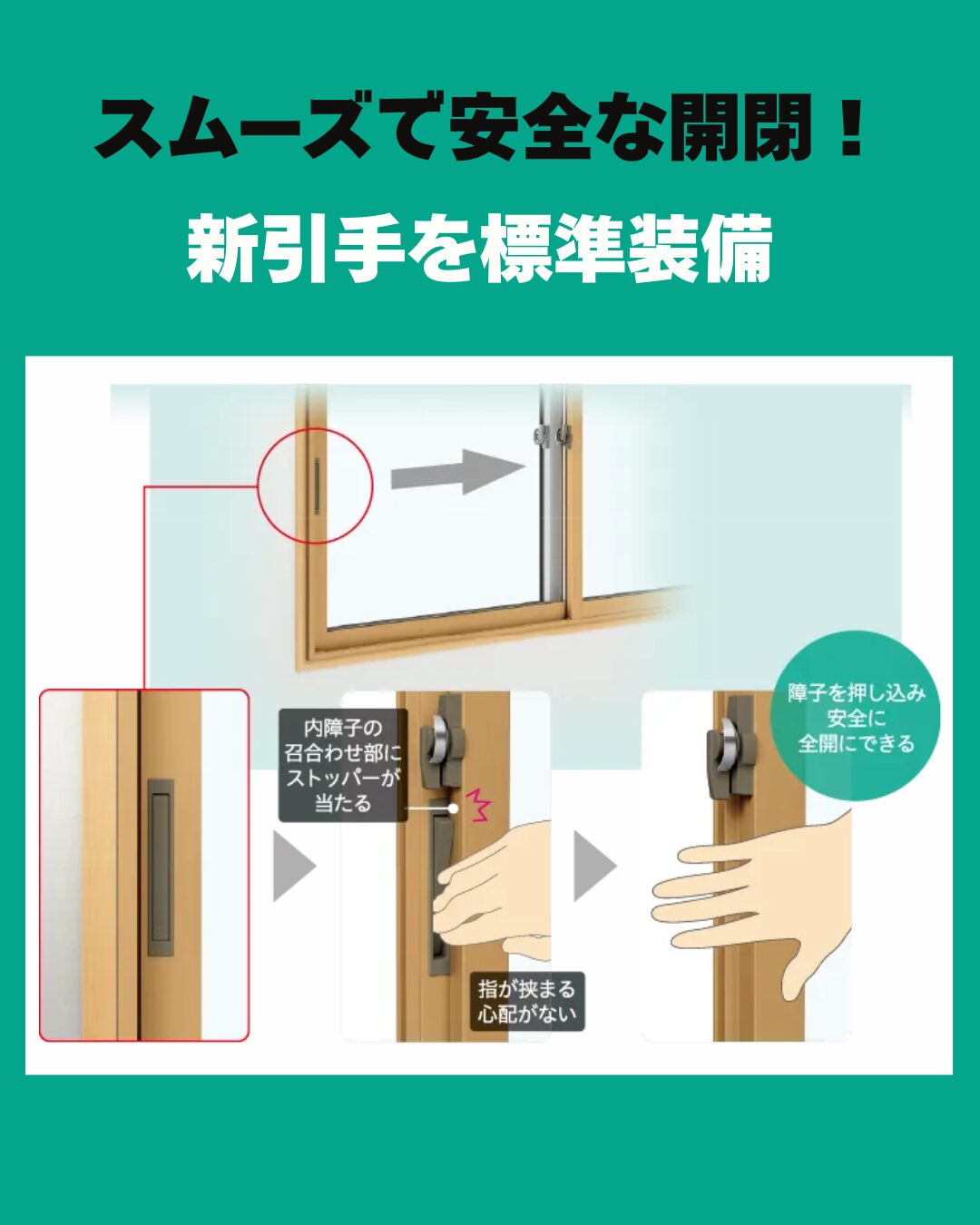 スムーズで安全な開閉！

新引手を標準装備

内障子の召合わせ部にストッパーが当たる

指が挟まる心配がない

障子を押し込み安全に全開にできる